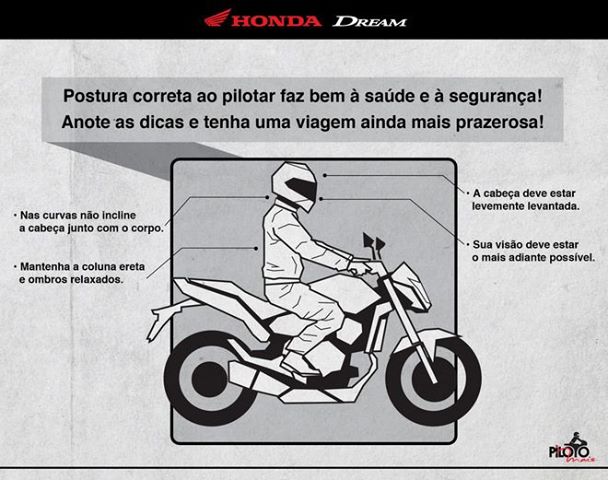 HONDA DREAM

Postura correta ao pilotar faz bem à saúde e à segurança! Anote as dicas e tenha uma viagem ainda mais prazerosa!

• Nas curvas não incline a cabeça junto com o corpo.

• Mantenha a coluna ereta e ombros relaxados.

• A cabeça deve estar levemente levantada.

• Sua visão deve estar o mais adiante possível.

PILOTO mais